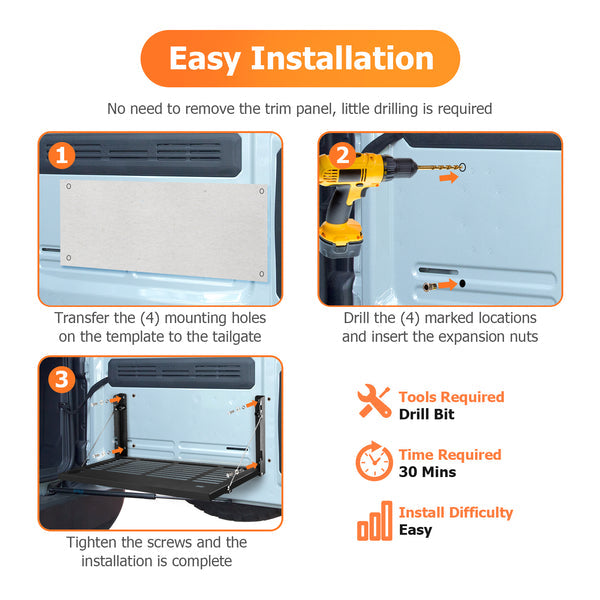 Easy Installation

No need to remove the trim panel, little drilling is required

1

Transfer the (4) mounting holes on the template to the tailgate

2

Drill the (4) marked locations and insert the expansion nuts

3

Tighten the screws and the installation is complete

Tools Required
Drill Bit

Time Required
30 Mins

Install Difficulty
Easy