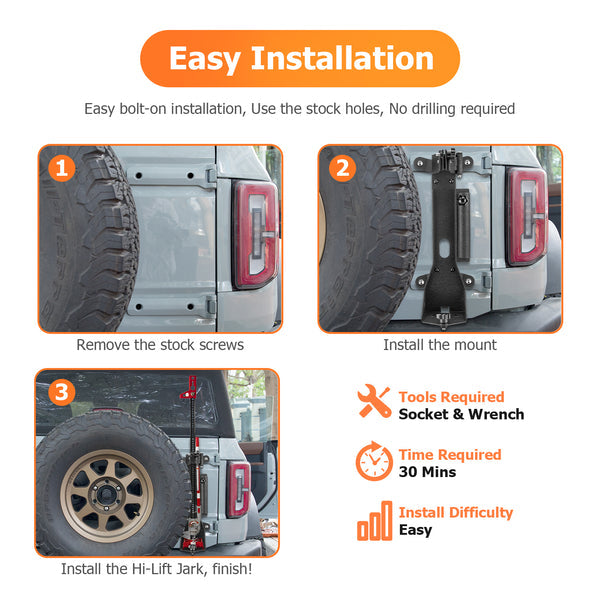 Easy Installation

Easy bolt-on installation, Use the stock holes, No drilling required

1

Remove the stock screws

2

Install the mount

3

Install the Hi-Lift Jark, finish!

Tools Required
Socket & Wrench

Time Required
30 Mins

Install Difficulty
Easy