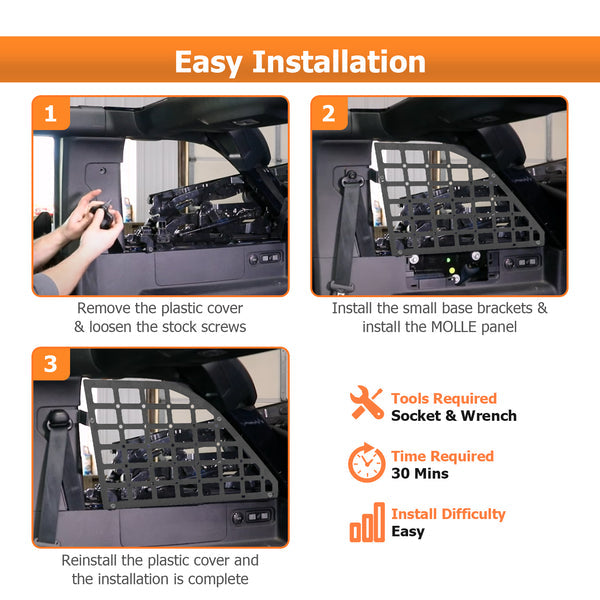 Easy Installation

1

Remove the plastic cover & loosen the stock screws

2

Install the small base brackets & install the MOLLE panel

3

Reinstall the plastic cover and the installation is complete

Tools Required
Socket & Wrench

Time Required
30 Mins

Install Difficulty
Easy