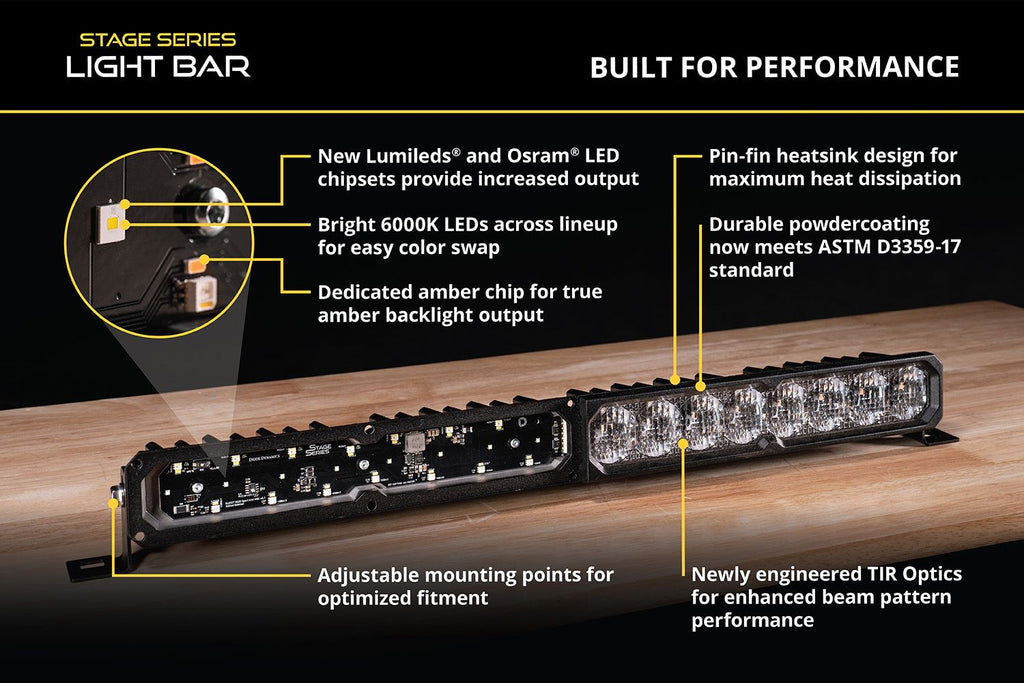 STAGE SERIES
LIGHT BAR

BUILT FOR PERFORMANCE

New Lumileds® and Osram® LED chipsets provide increased output

Bright 6000K LEDs across lineup for easy color swap

Dedicated amber chip for true amber backlight output

Pin-fin heatsink design for maximum heat dissipation

Durable powdercoating now meets ASTM D3359-17 standard

DIODE DYNAMICS STAGE SERIES

Adjustable mounting points for optimized fitment

Newly engineered TIR Optics for enhanced beam pattern performance